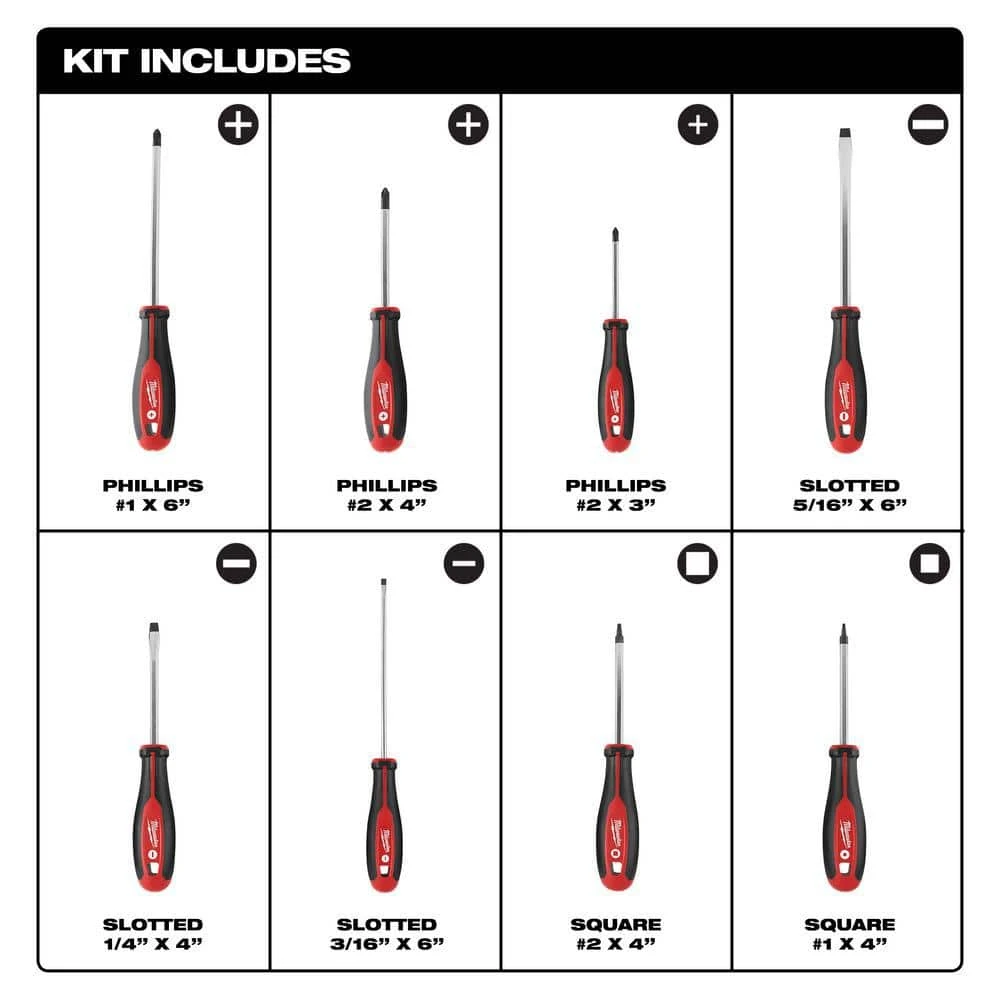 KIT INCLUDES

PHILLIPS
#1 X 6”

PHILLIPS
#2 X 4”

PHILLIPS
#2 X 3”

SLOTTED
5/16” X 6”

SLOTTED
1/4” X 4”

SLOTTED
3/16” X 6”

SQUARE
#2 X 4”

SQUARE
#1 X 4”